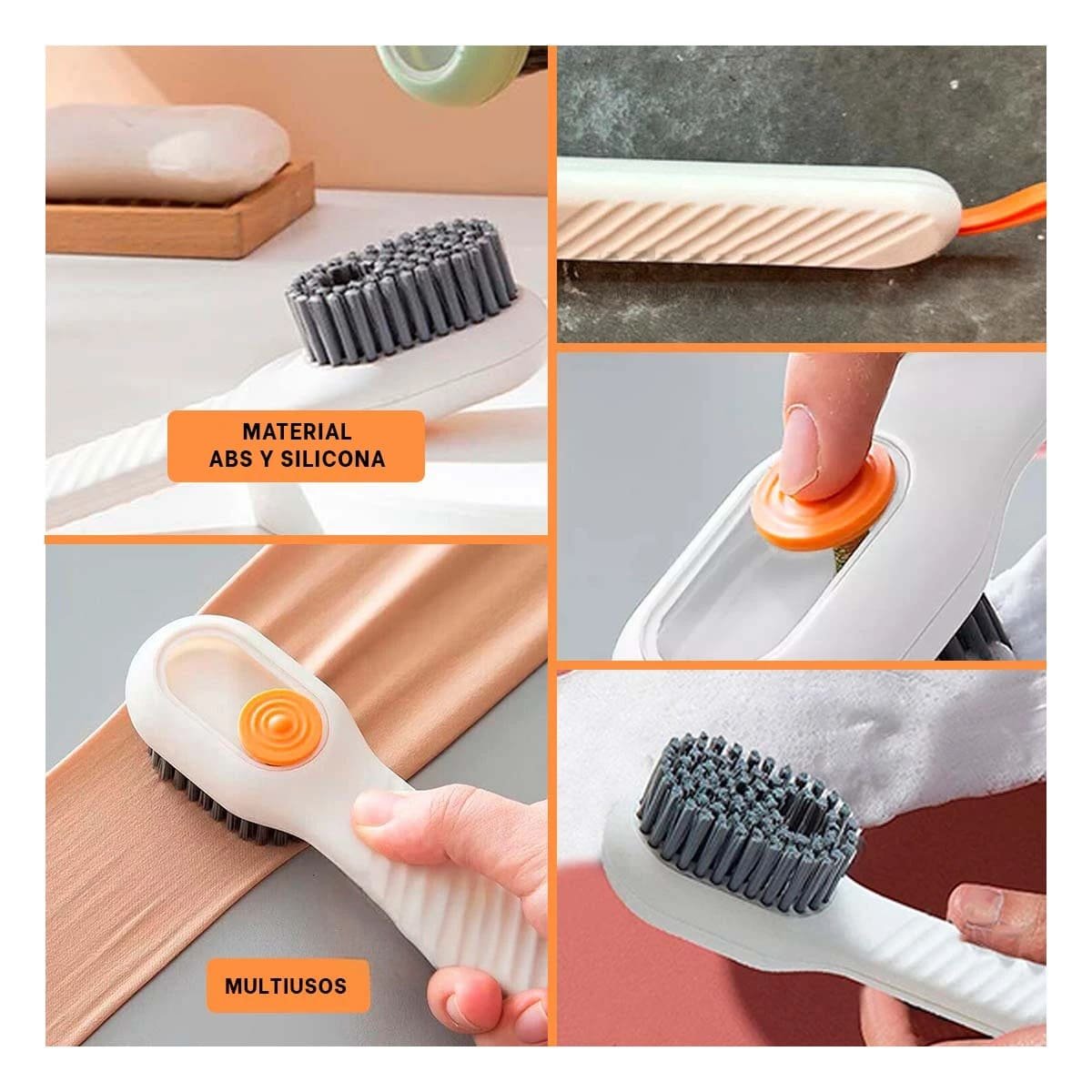 MATERIAL
ABS Y SILICONA

MULTIUSOS