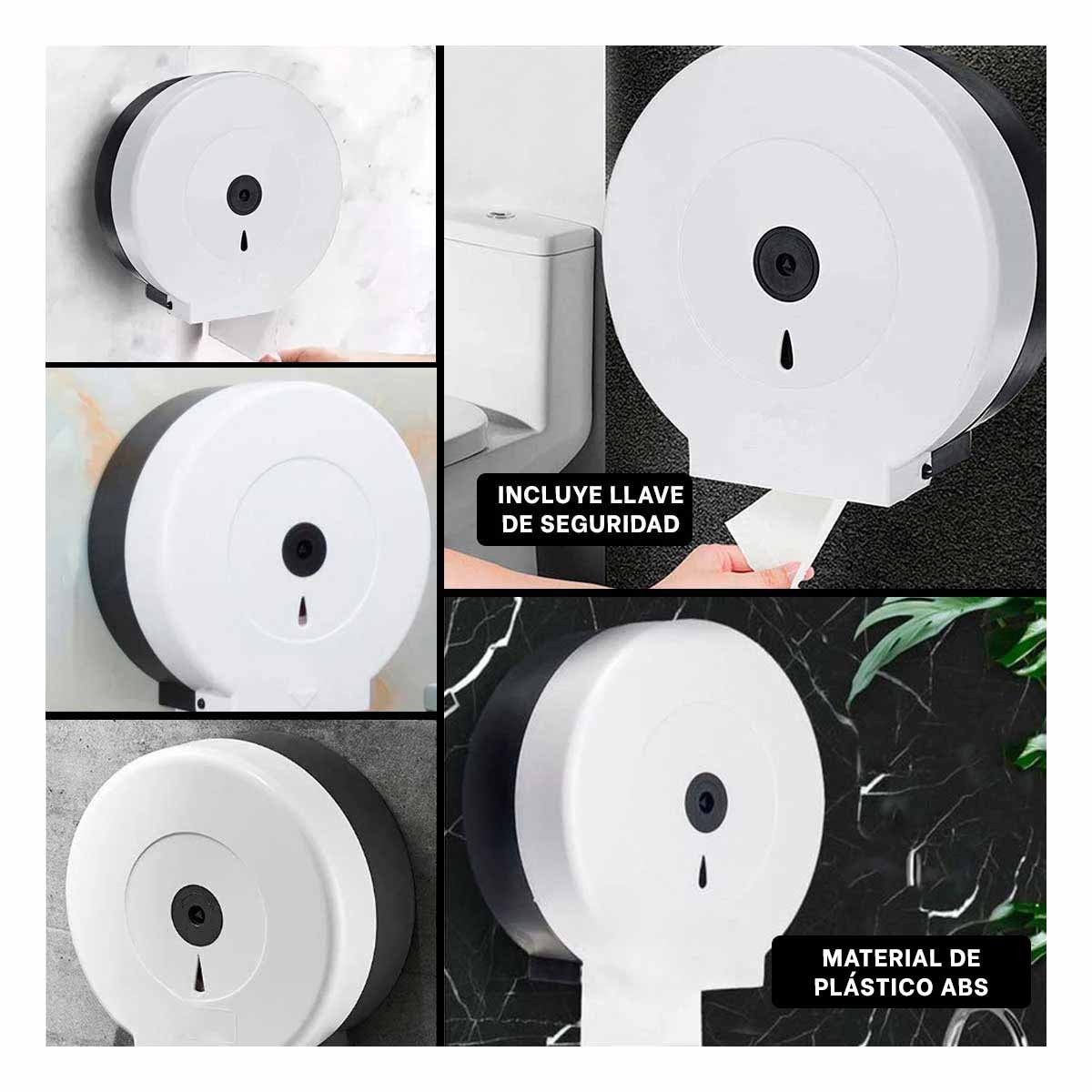 INCLUYE LLAVE DE SEGURIDAD

MATERIAL DE PLÁSTICO ABS