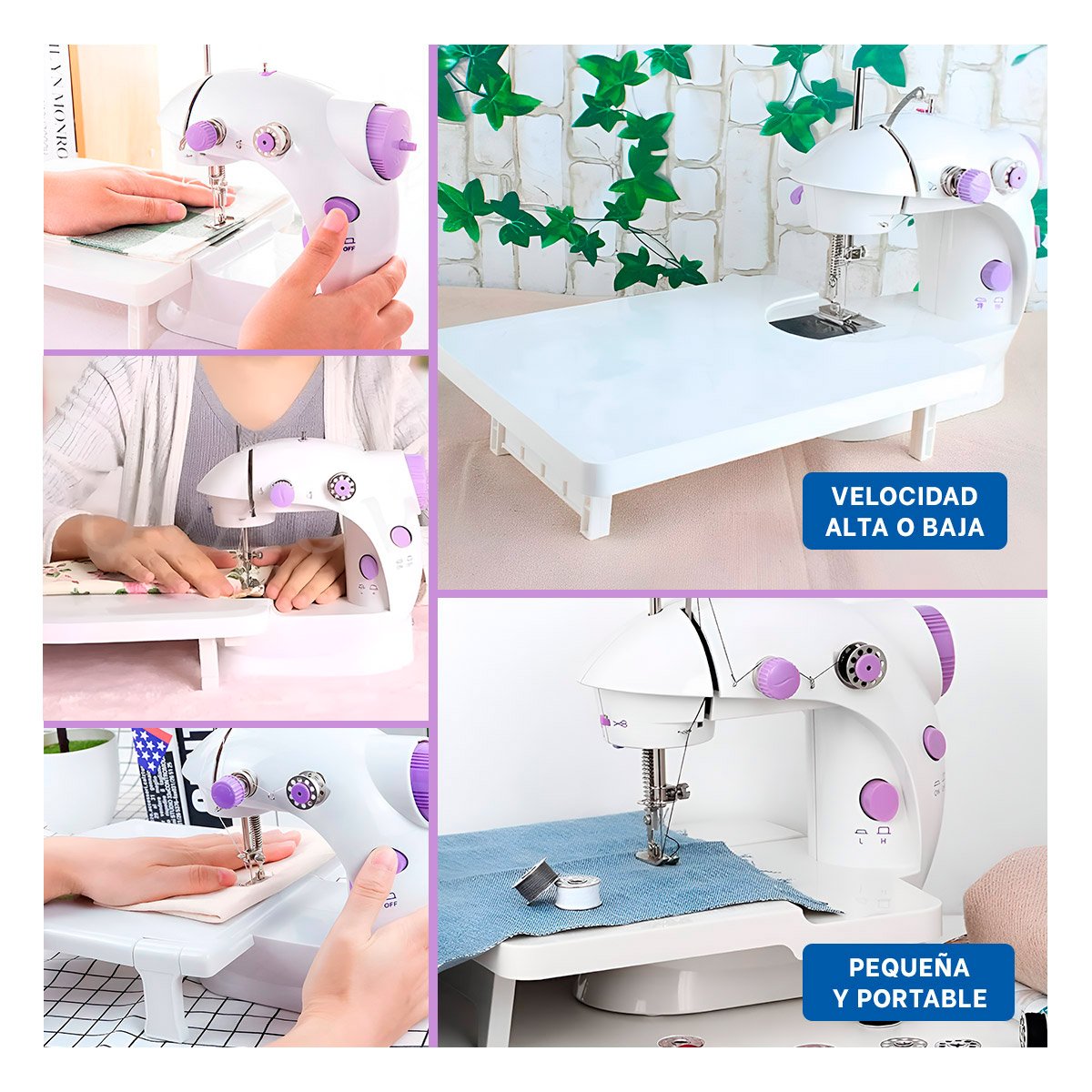 OFF

VELOCIDAD ALTA O BAJA

OFF

L H

PEQUEÑA Y PORTABLE