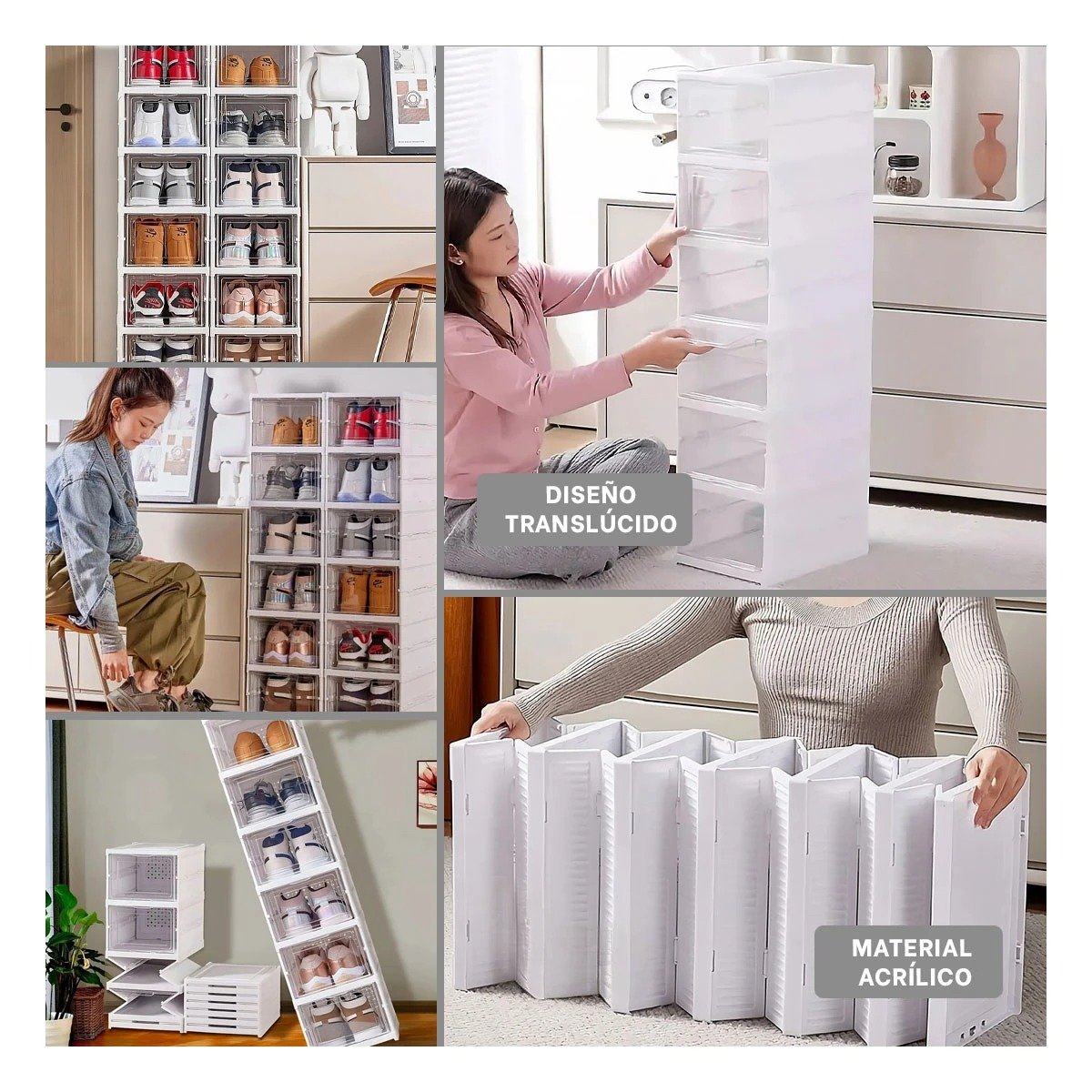 DISEÑO TRANSLÚCIDO

MATERIAL ACRÍLICO