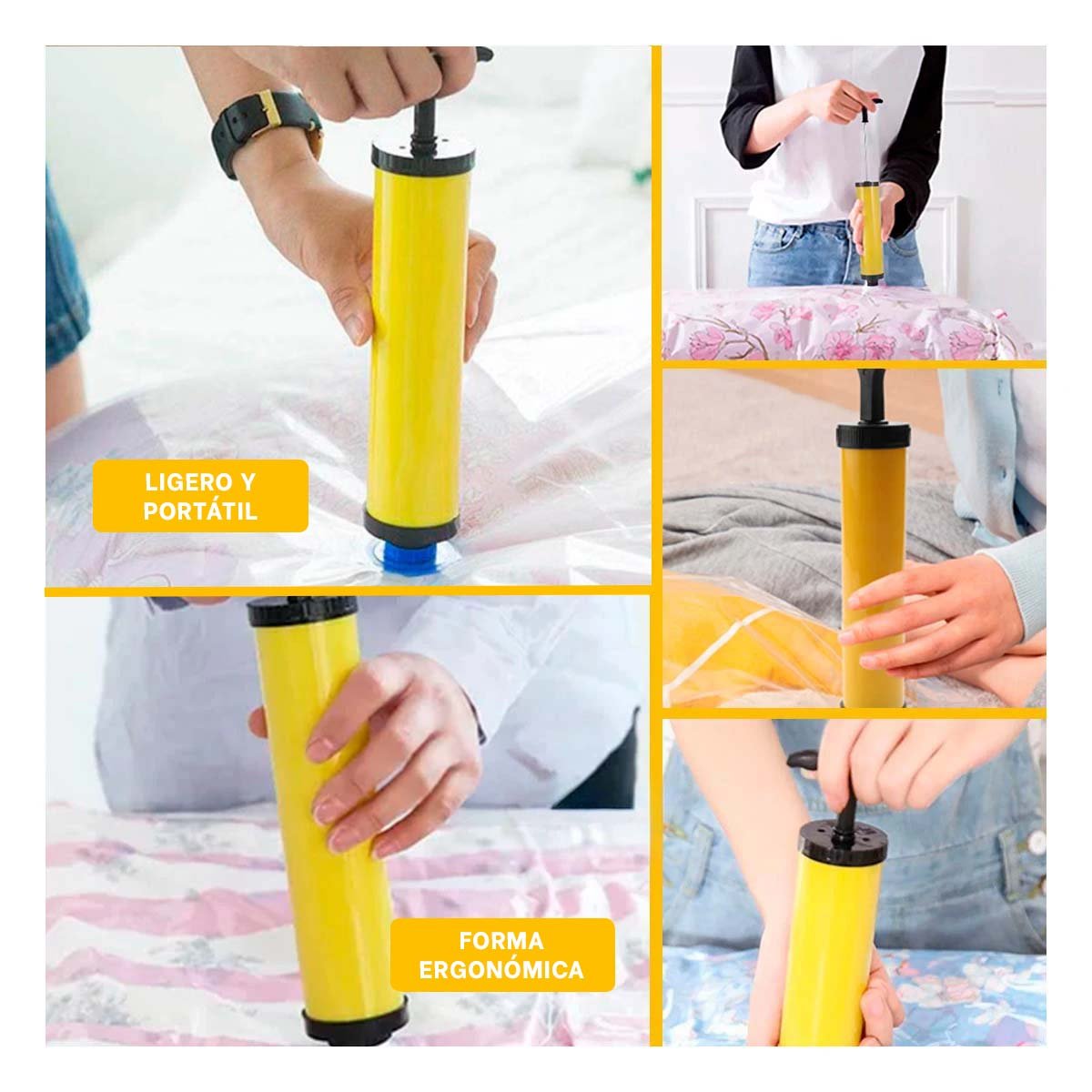 LIGERO Y PORTÁTIL

FORMA ERGONÓMICA